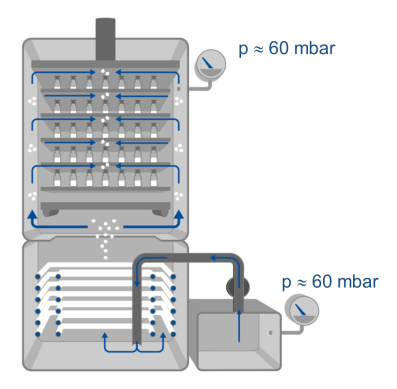 p ≈ 60 mbar

p ≈ 60 mbar