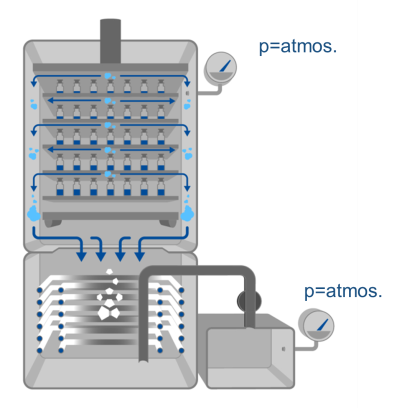 p=atmos.

p=atmos.